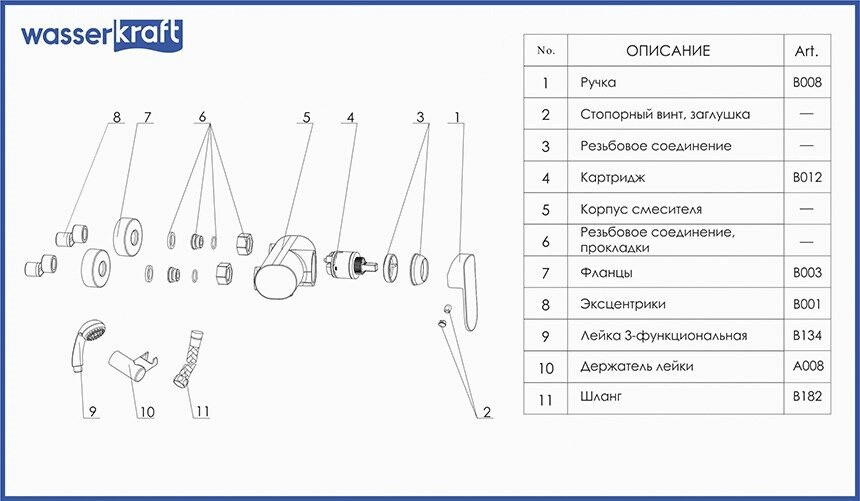 wasserkraft

8 7 6 5 4 3 1

9 10 11 2

| No. | ОПИСАНИЕ | Art. |
|---|---|---|
| 1 | Ручка | B008 |
| 2 | Стопорный винт, заглушка | — |
| 3 | Резьбовое соединение | — |
| 4 | Картридж | B012 |
| 5 | Корпус смесителя | — |
| 6 | Резьбовое соединение, прокладки | — |
| 7 | Фланцы | B003 |
| 8 | Эксцентрики | B001 |
| 9 | Лейка 3-функциональная | B134 |
| 10 | Держатель лейки | A008 |
| 11 | Шланг | B182 |